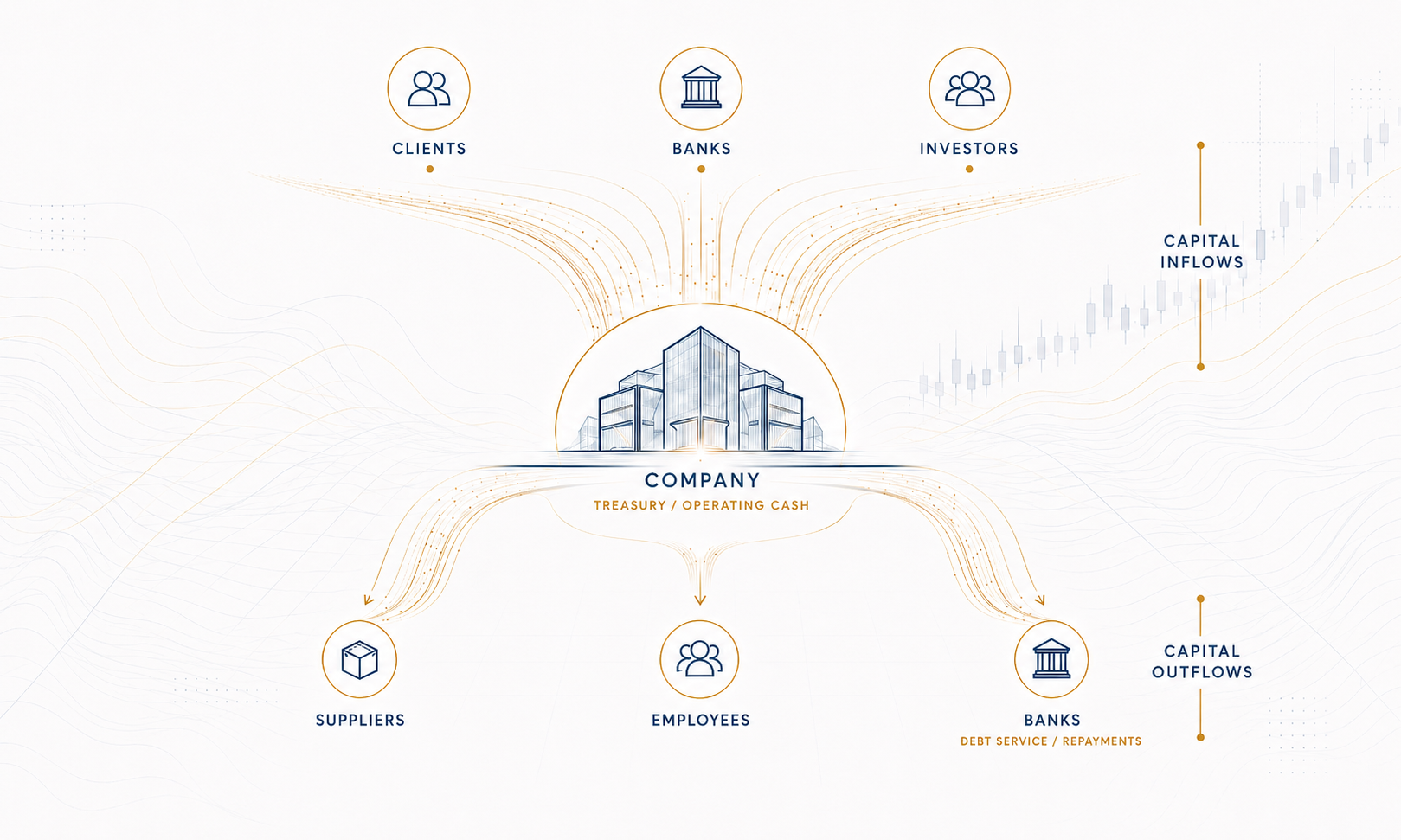 CLIENTS

BANKS

INVESTORS

CAPITAL INFLOWS

COMPANY

TREASURY / OPERATING CASH

SUPPLIERS

EMPLOYEES

BANKS

DEBT SERVICE / REPAYMENTS

CAPITAL OUTFLOWS